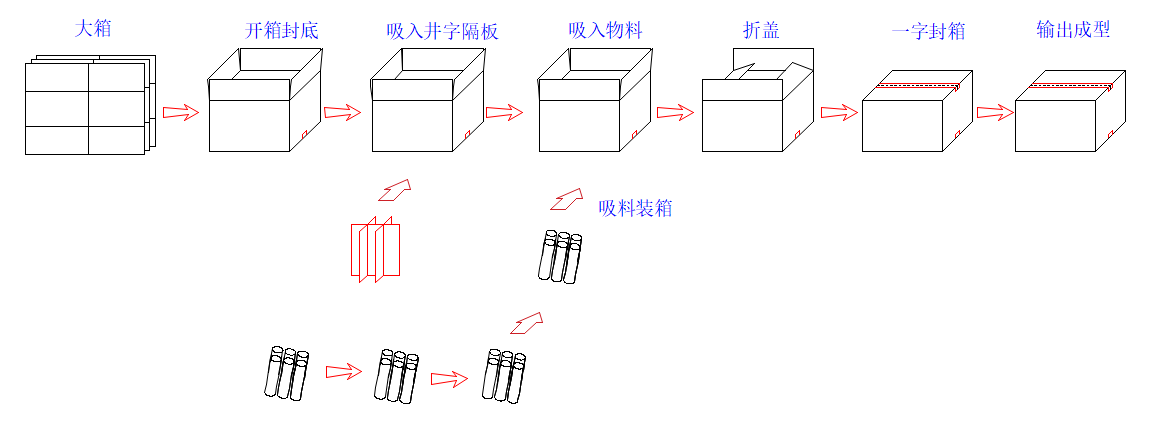 大箱

开箱封底

吸入井字隔板

吸入物料

折盖

一字封箱

输出成型

吸料装箱